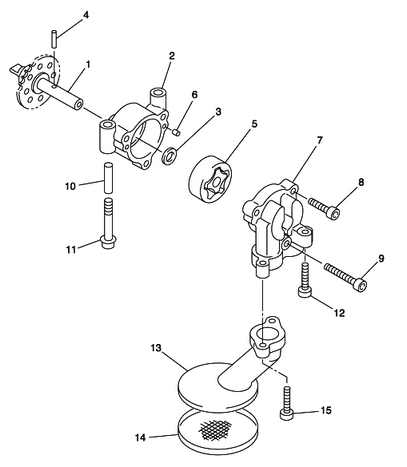 4
1
2
6
3
5
7
8
10
11
9
12
13
15
14