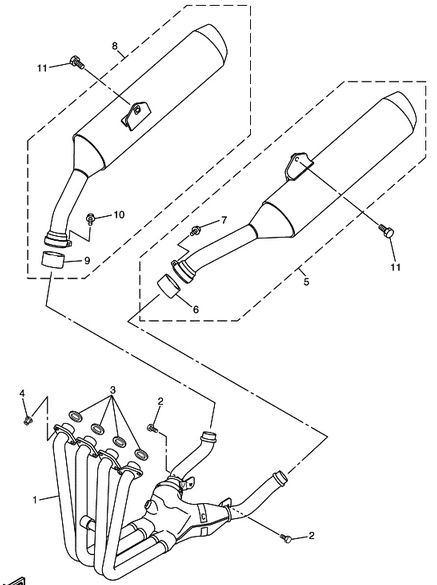 8
11
10
9
7
11
5
6
4
3
2
1
2