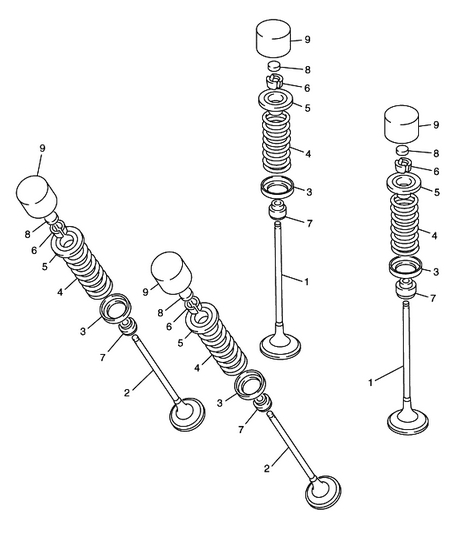 9
8
6
5
4
3
7
1
9
8
6
5
4
3
7
1
9
8
6
5
4
3
7
2
9
8
6
5
4
3
7
2