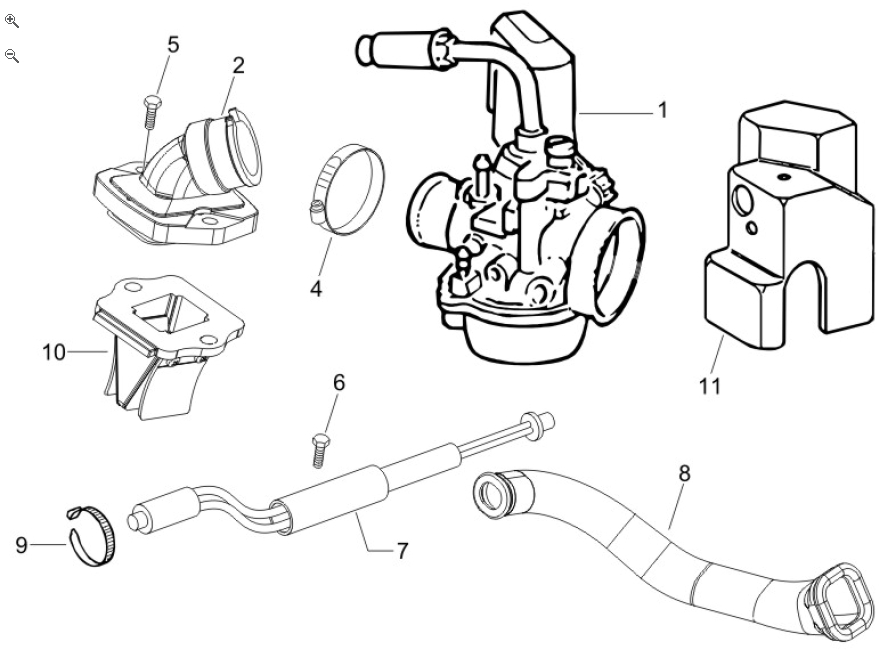 5
2
1
4
10
11
6
8
9
7