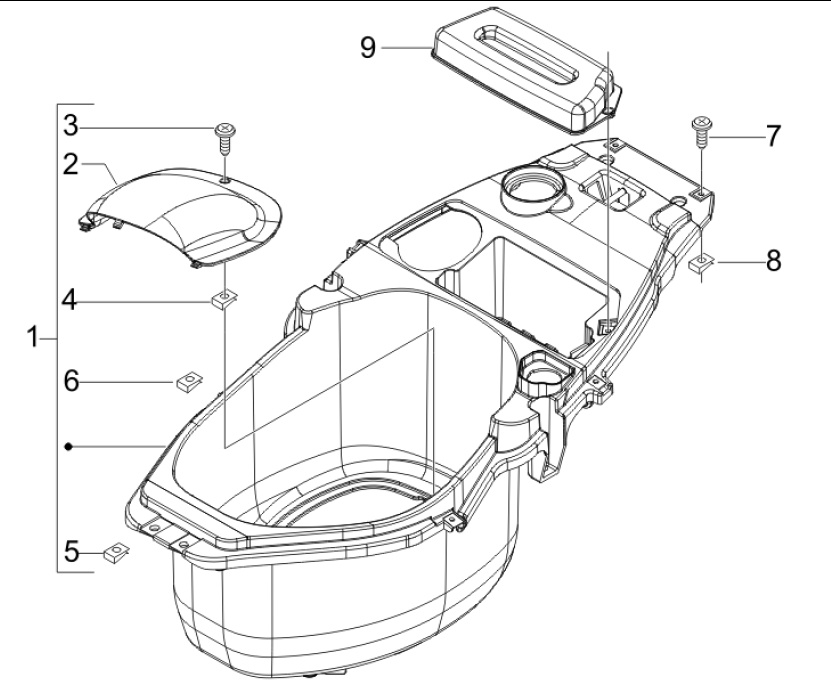 9
3
7
2
8
4
1
6
5