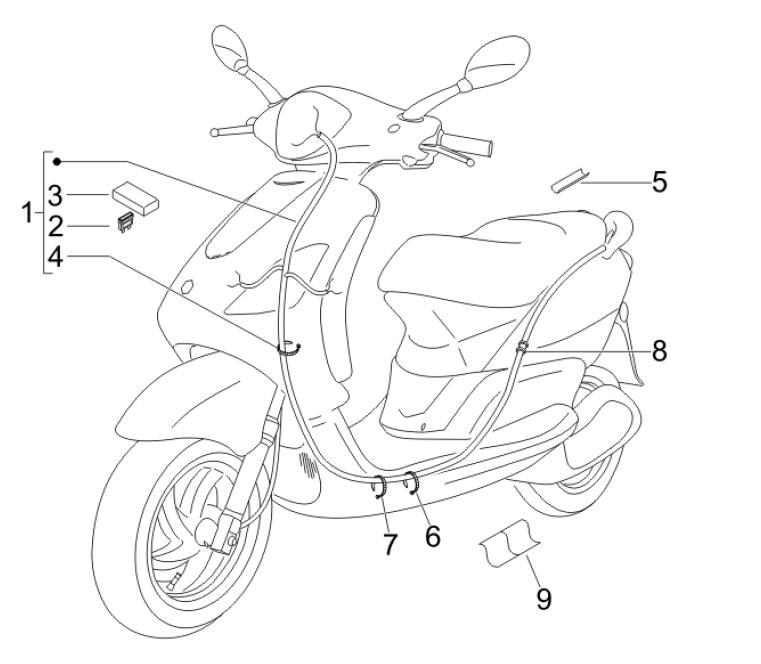 1
3
2
4
5
8
7
6
9