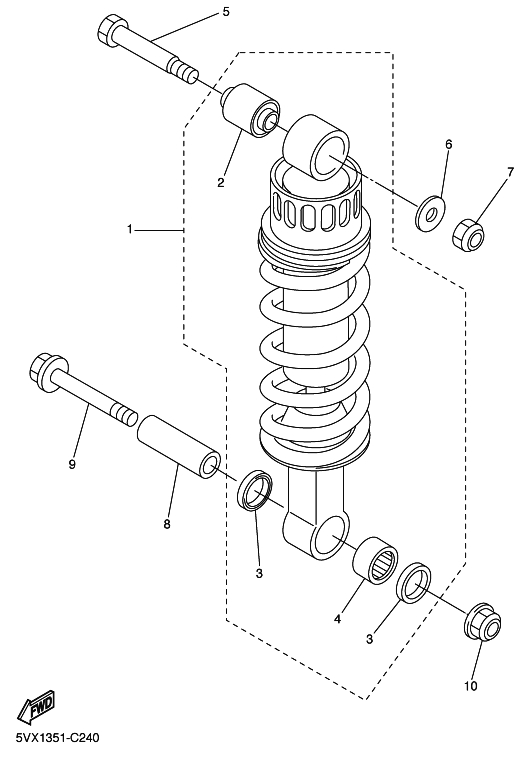 5
2
6
7
1
9
8
3
4
3
10
FWD
5VX1351-C240