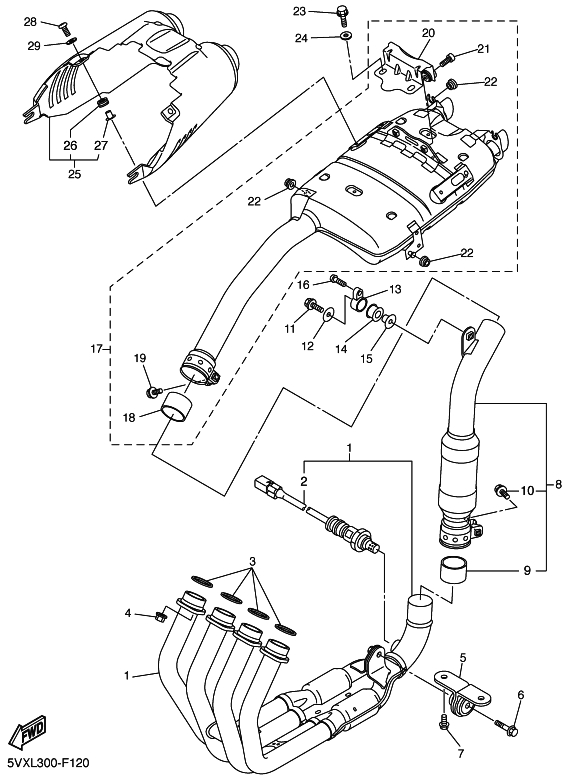 28
29
26
27
25
23
24
20
21
22
22
22
16
13
11
12
14
15
17
19
18
1
2
10
8
9
3
4
1
5
6
7
FWD
5VXL300-F120