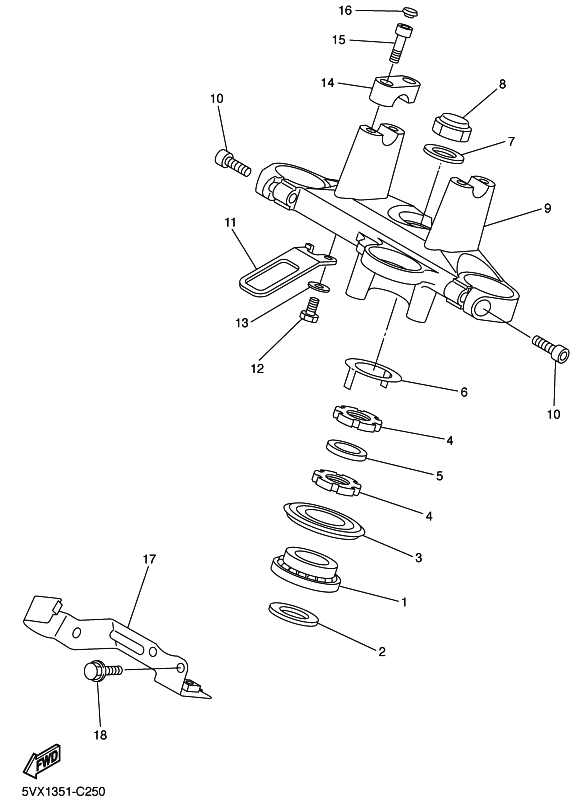 16
15
14
8
10
7
9
11
13
12
6
10
4
5
4
3
17
1
2
18
FWD
5VX1351-C250