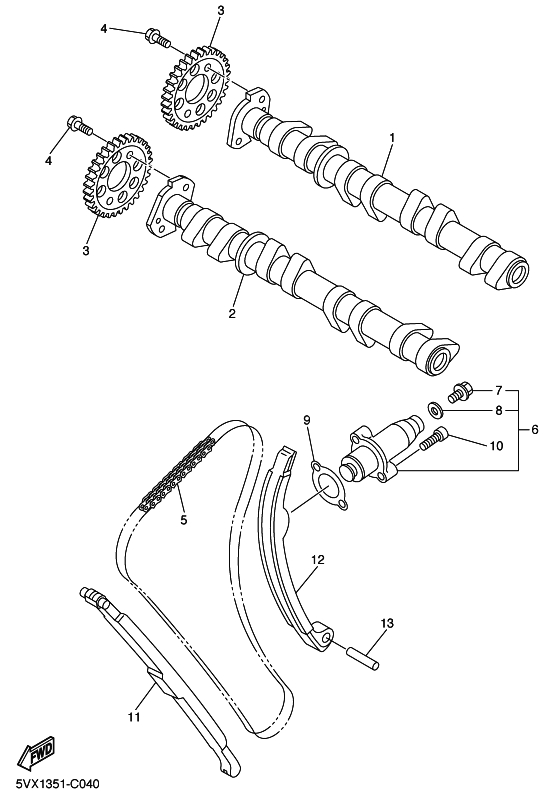 3
4
1
4
3
2
7
8
6
9
10
5
12
13
11
FWD
5VX1351-C040