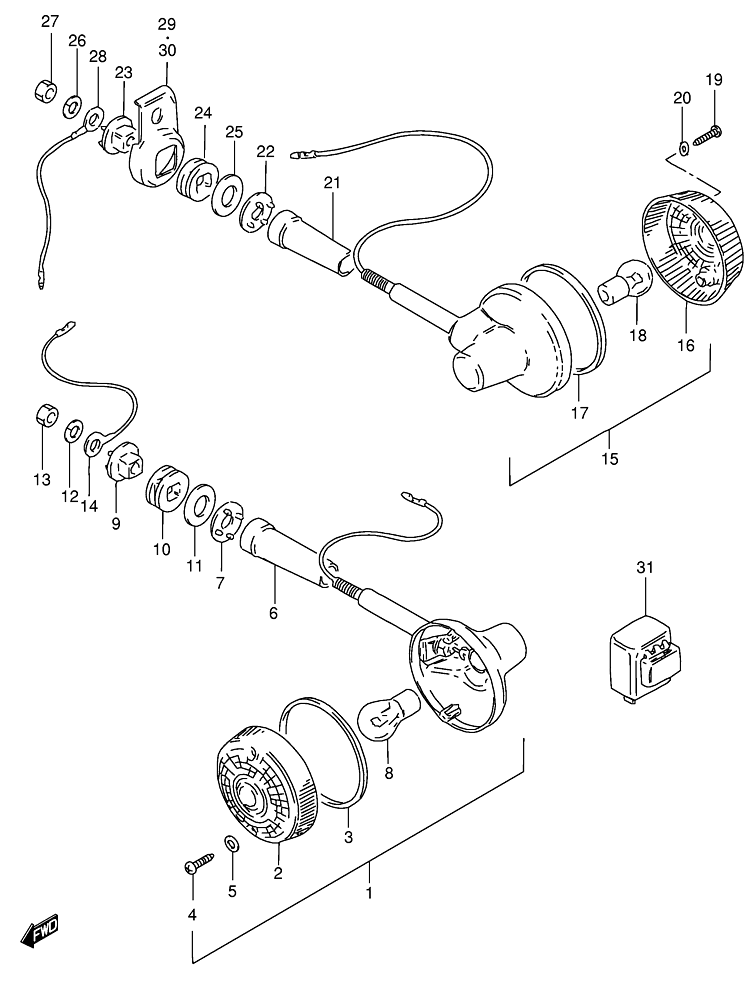 27
26
28
23
29
·
30
24
25
22
21
20
19
18
16
17
15
13
12
14
9
10
11
7
6
31
8
3
2
5
4
1
FWD