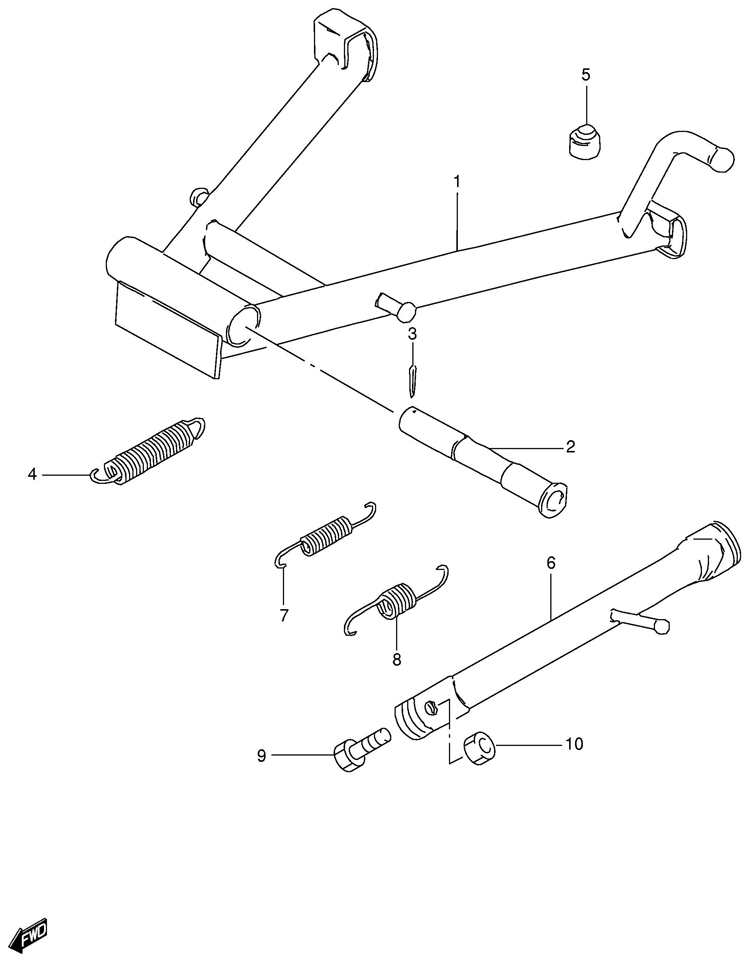 5
1
3
2
4
6
7
8
9
10
FWD