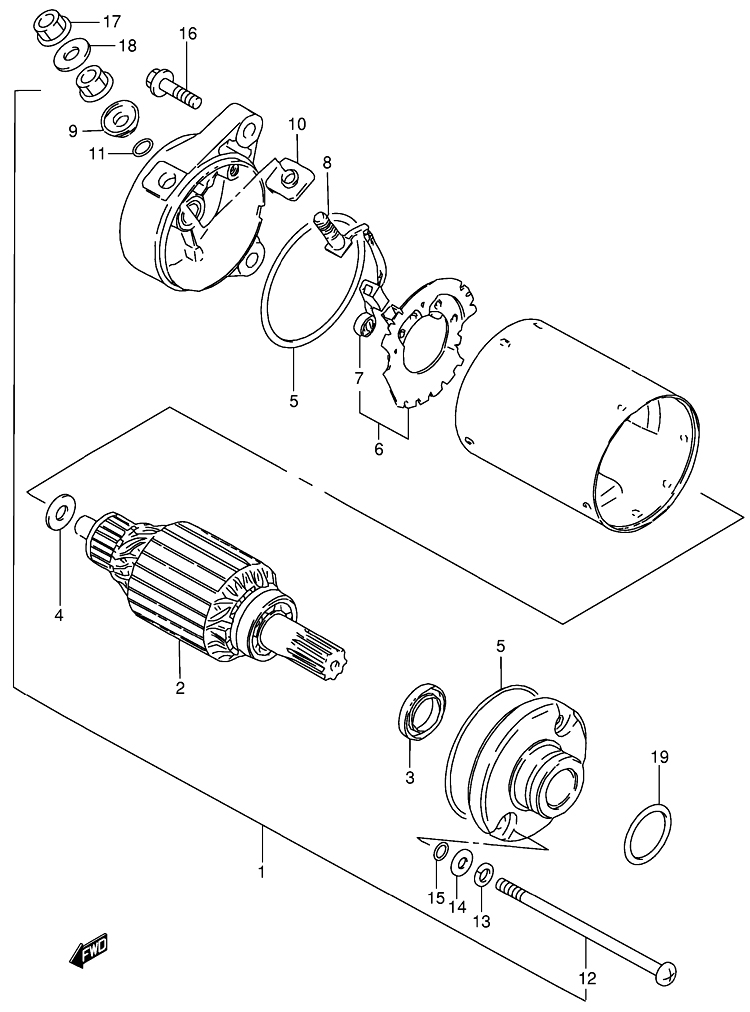 17
18
16
9
11
10
8
5
7
6
4
2
5
3
19
1
15
14
13
12
FWD