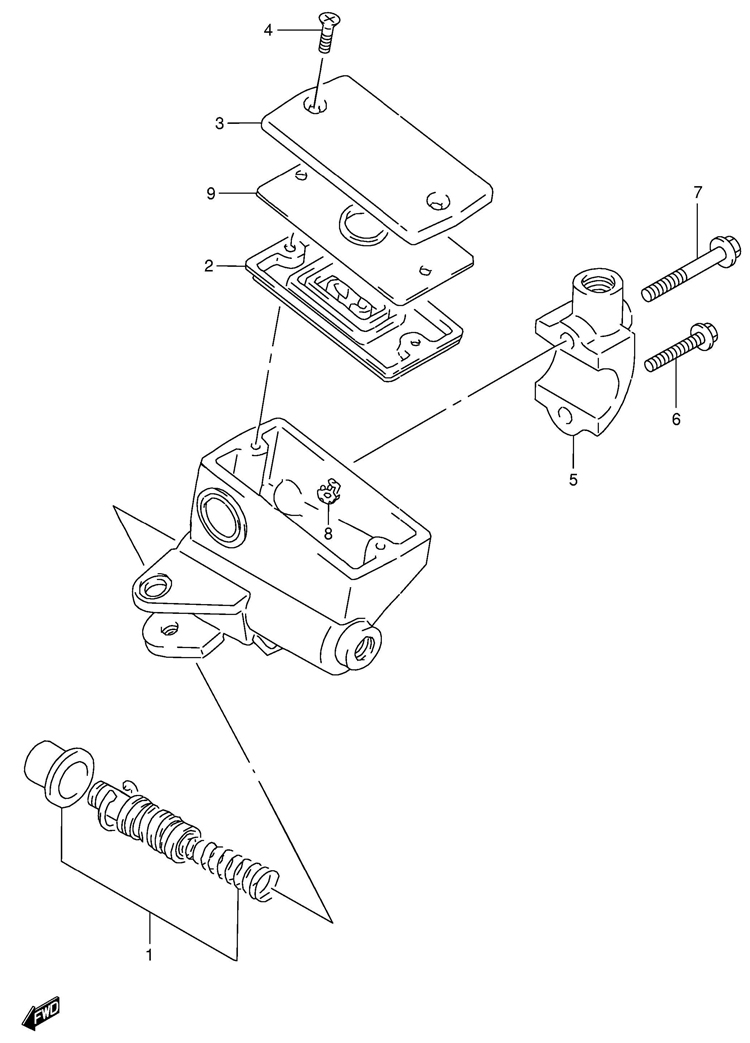 4
3
9
2
7
6
5
8
1
FWD