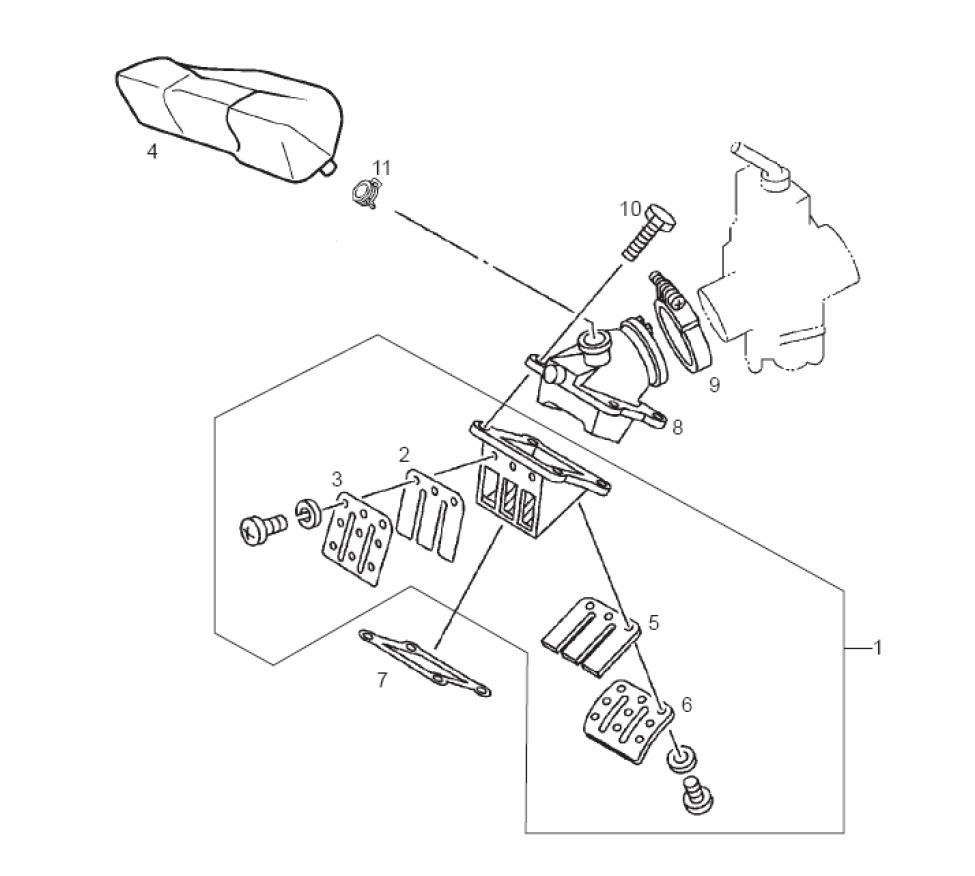 4
11
10
9
8
2
3
5
1
7
6