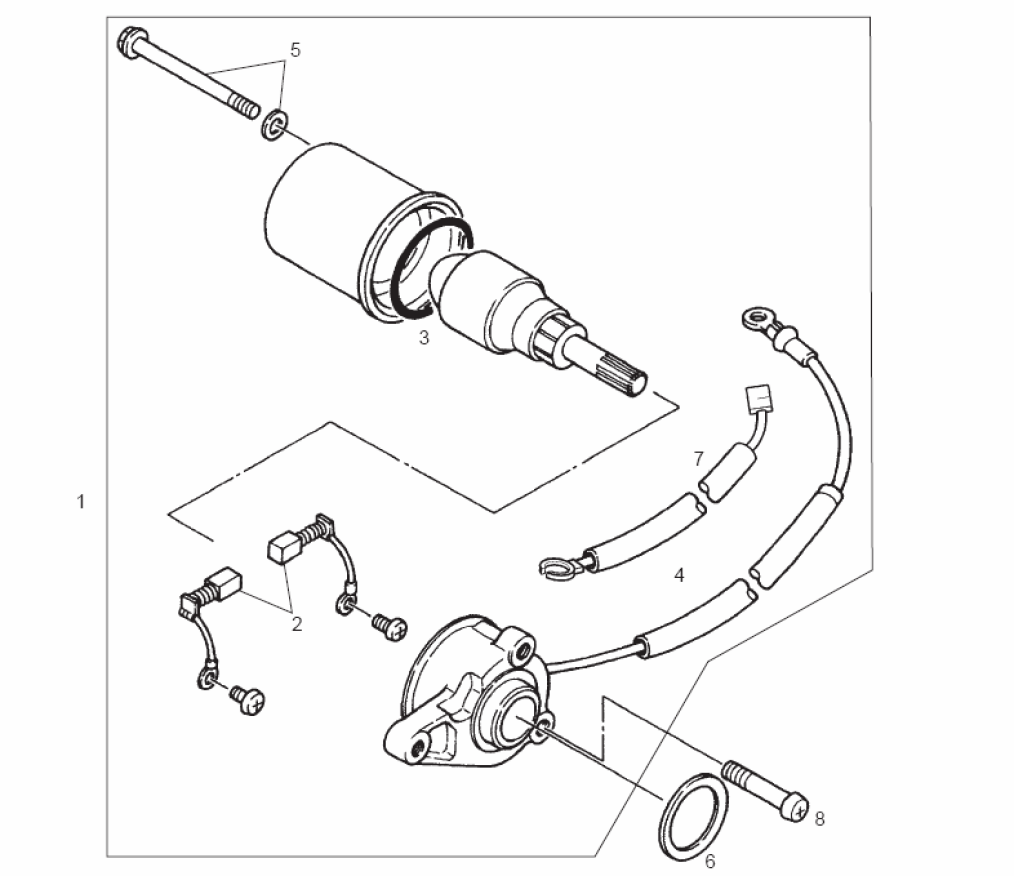 5
3
7
1
4
2
8
6