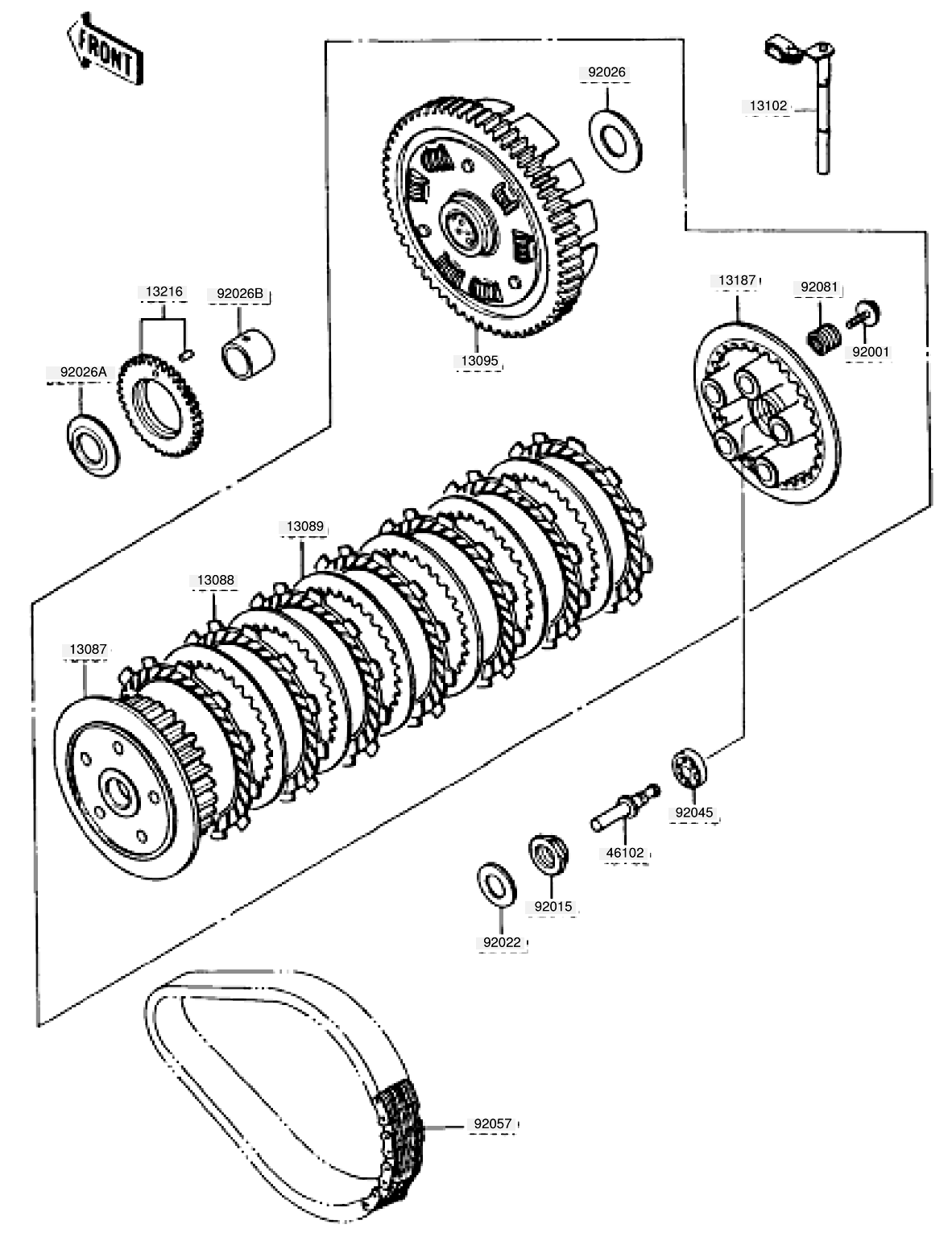 FRONT

92026

13102

13216

92026B

13187

92081

92001

92026A

13095

13089

13088

13087

92045

46102

92015

92022

92057