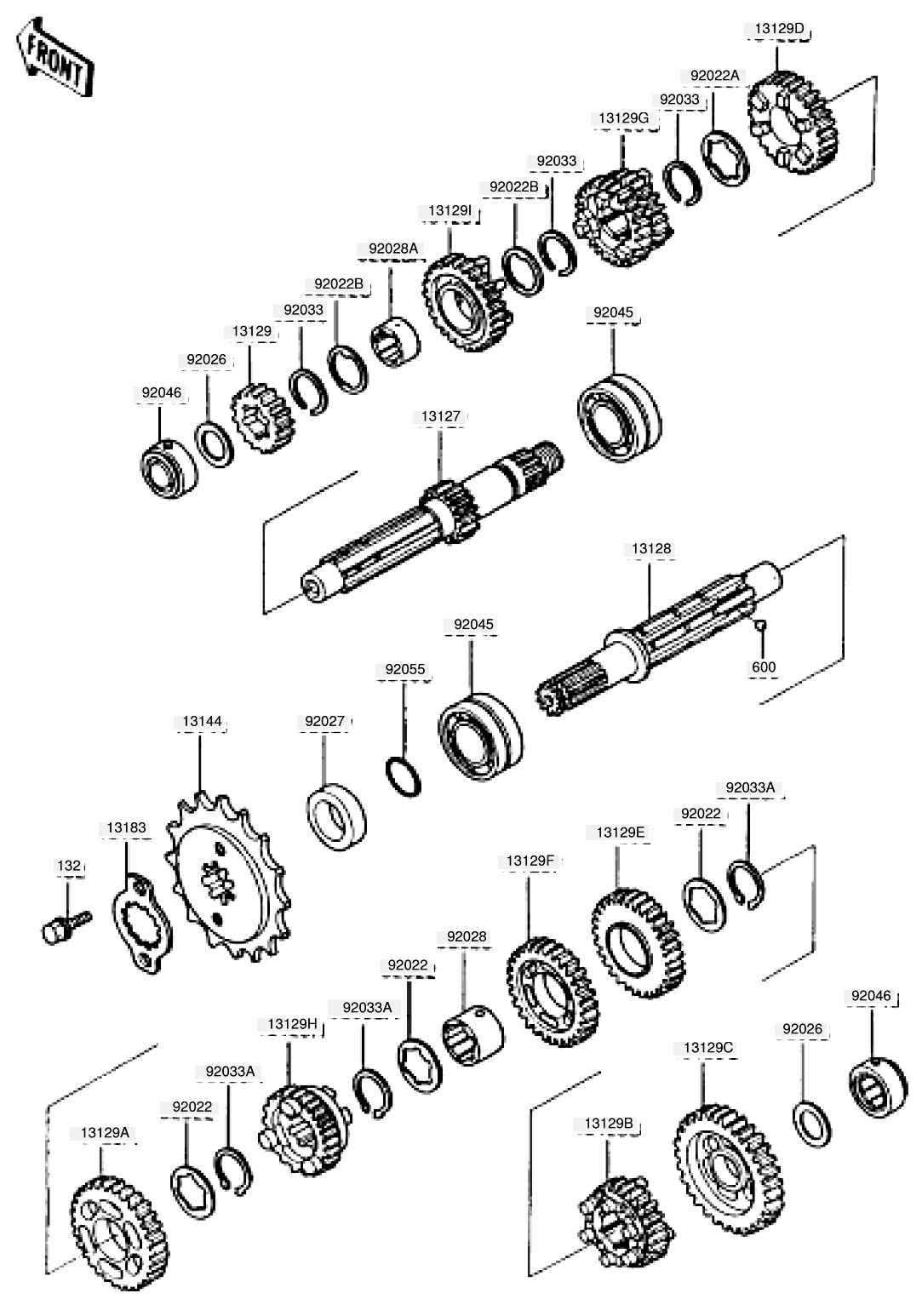 FRONT

13129D
92022A
92033
13129G
92033
92022B
13129I
92028A
92022B
92033
13129
92026
92046
92045
13127
13128
600
92045
92055
92027
13144
13183
132
92033A
92022
13129E
13129F
92028
92022
92033A
13129H
92033A
92022
13129A
92046
92026
13129C
13129B