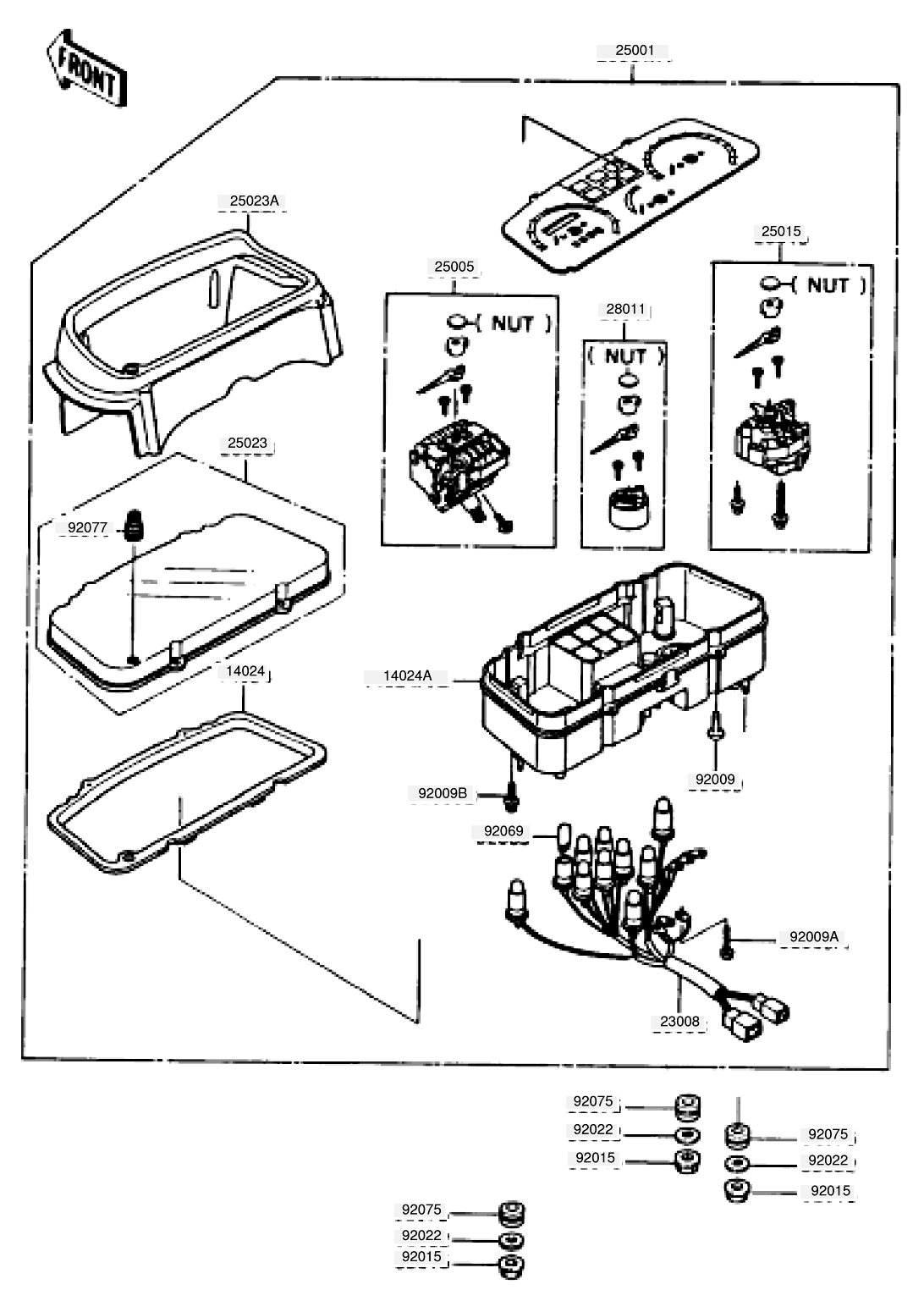 FRONT

25001

25023A

25005

( NUT )

28011

( NUT )

25015

( NUT )

25023

92077

14024

14024A

92009

92009B

92069

92009A

23008

92075

92022

92015

92075

92022

92015

92075

92022

92015