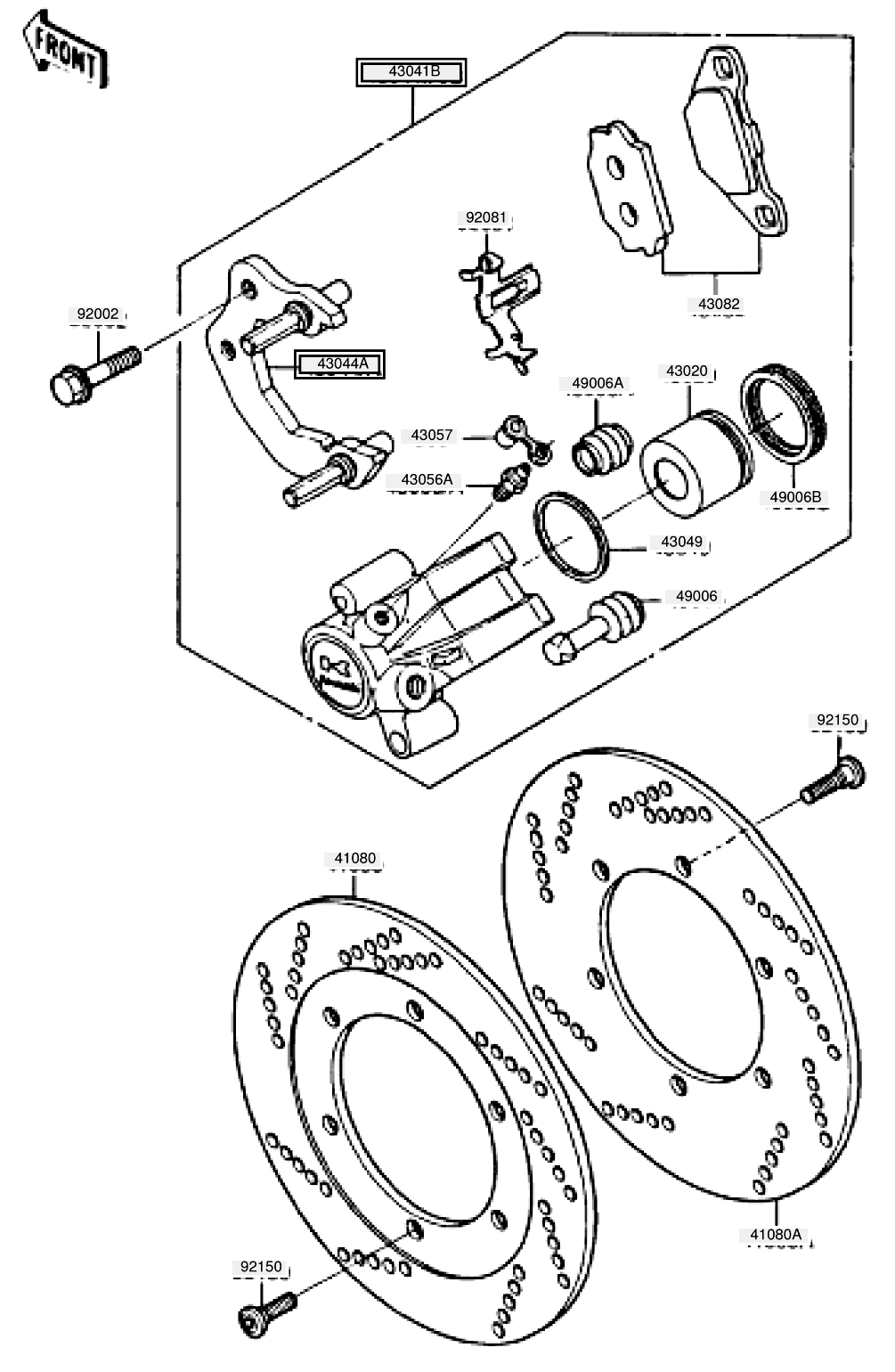 FRONT

43041B

92081

43082

92002

43044A

49006A

43020

43057

43056A

49006B

43049

49006

92150

41080

41080A

92150