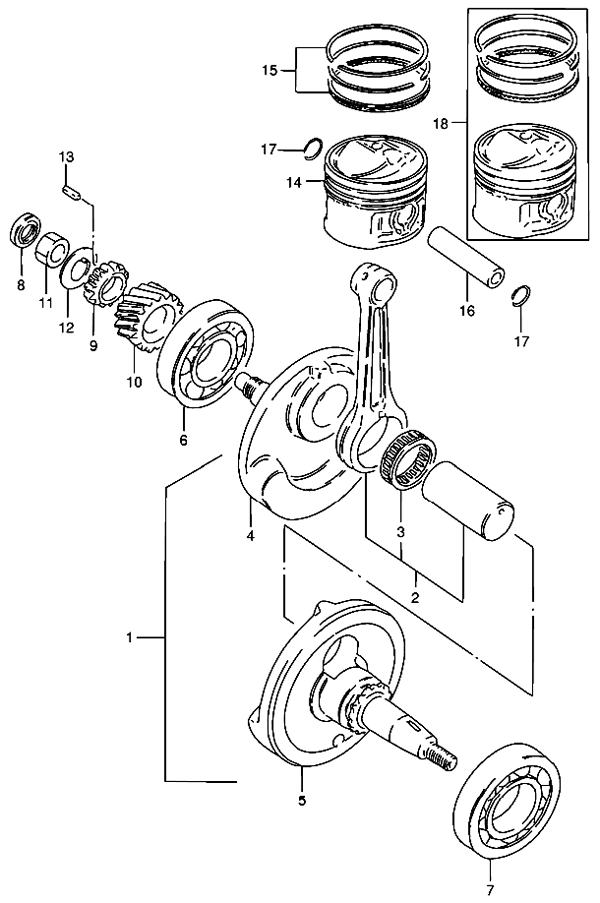 15
18
17
14
13
8
11
12
9
10
6
16
17
4
3
2
1
5
7