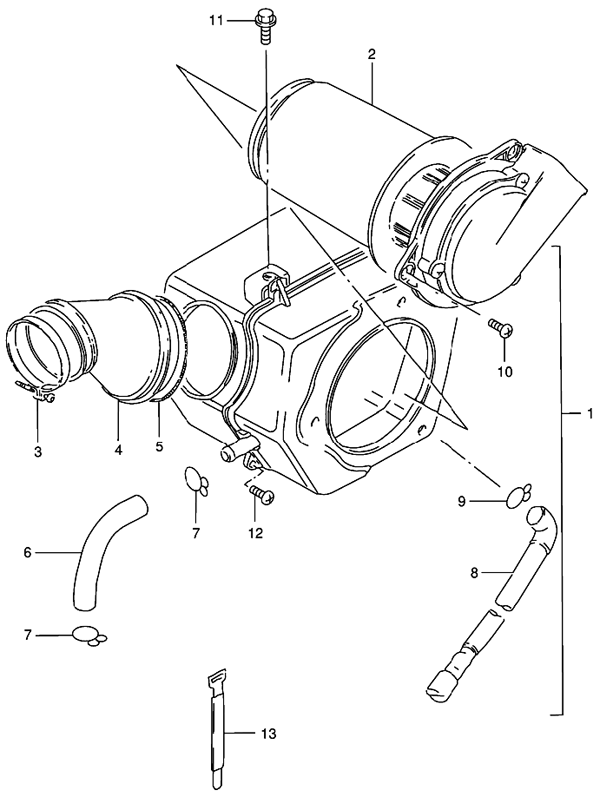 11
2
1
10
3
4
5
7
12
9
6
8
7
13