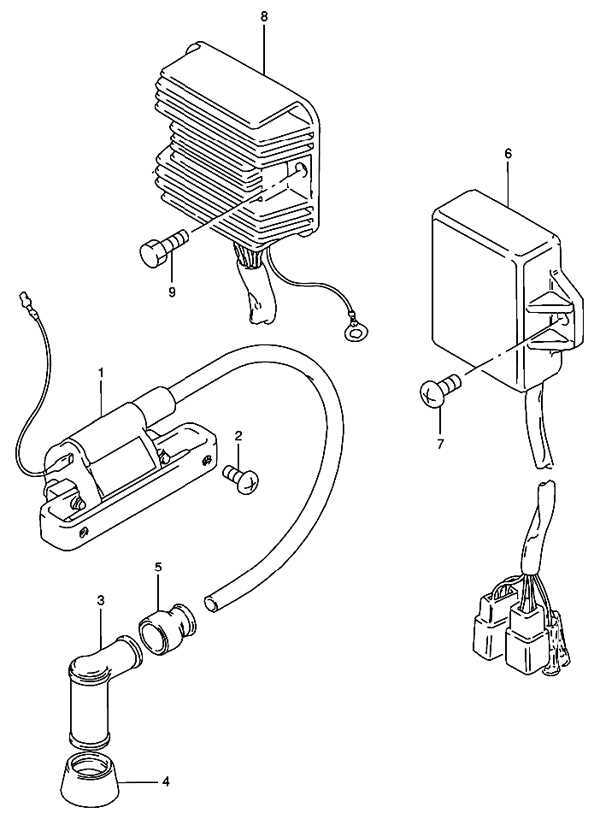 8
6
9
1
2
7
5
3
4