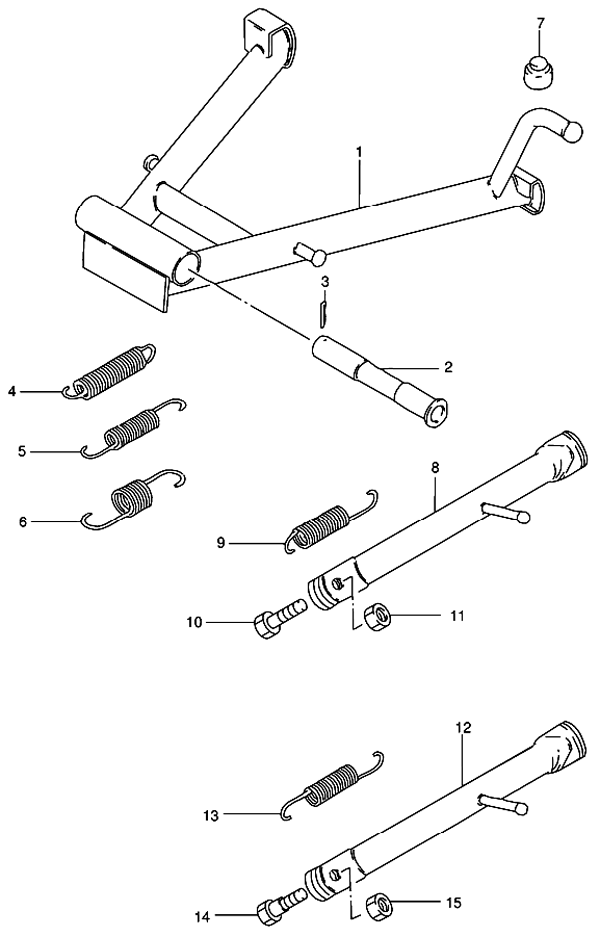 7
1
3
2
4
5
6
8
9
10
11
12
13
14
15