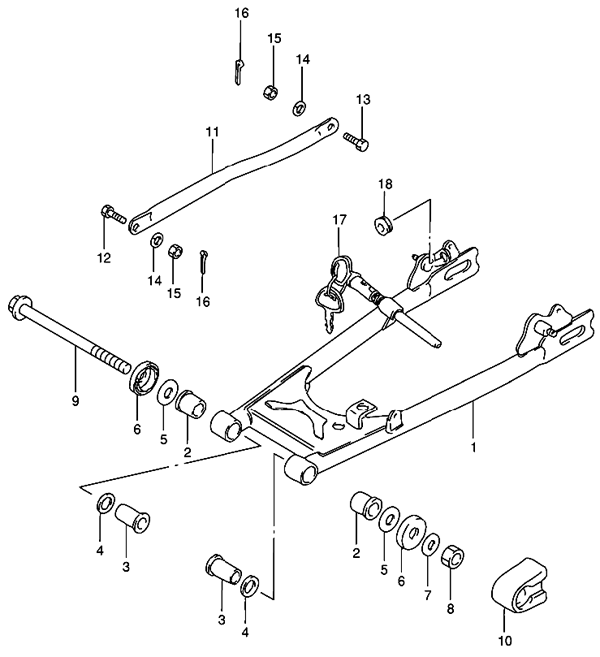 16
15
14
13
11
18
17
12
14
15
16
9
6
5
2
1
4
3
2
5
6
7
8
3
4
10