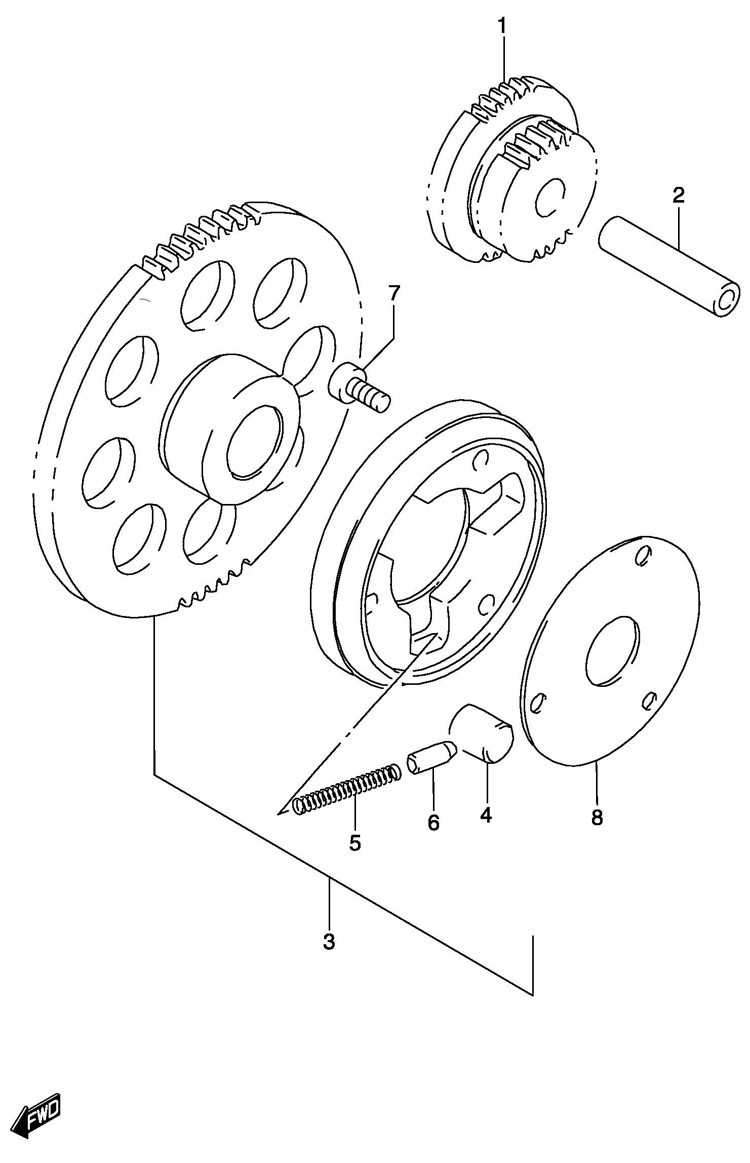 1
2
7
5
6
4
8
3
FWD