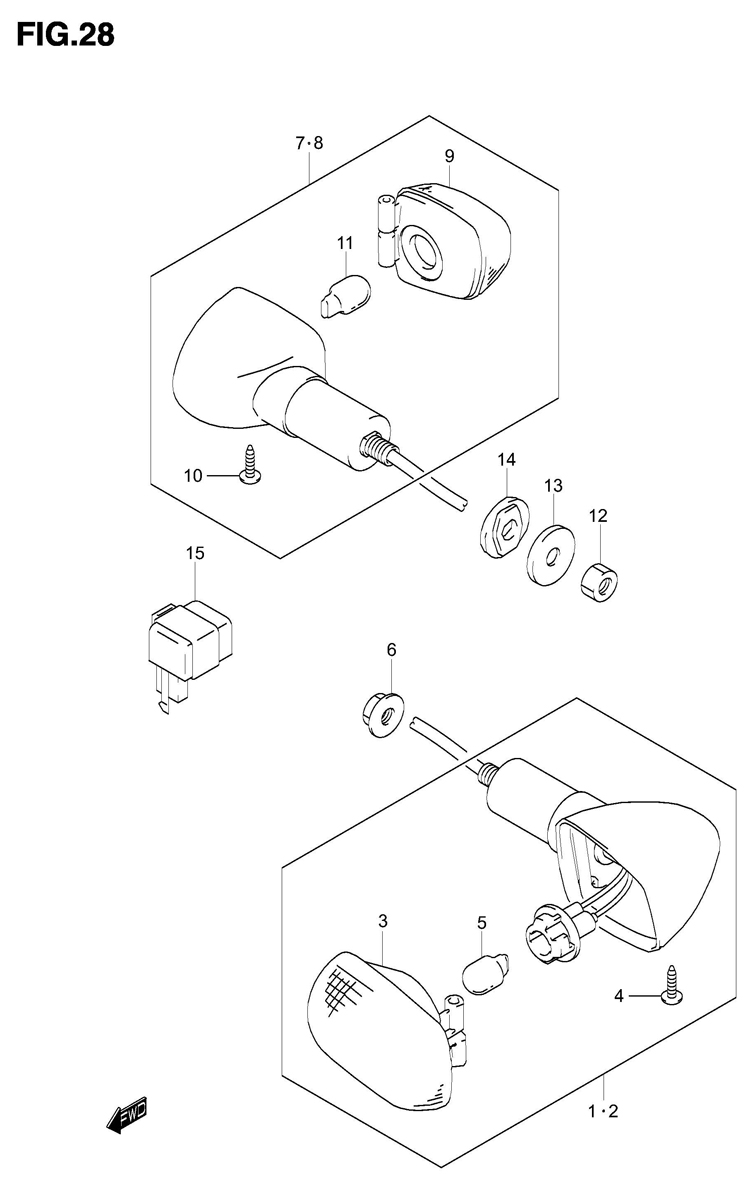 FIG.28

7·8

9

11

10

14

13

12

15

6

3

5

4

1·2

FWD