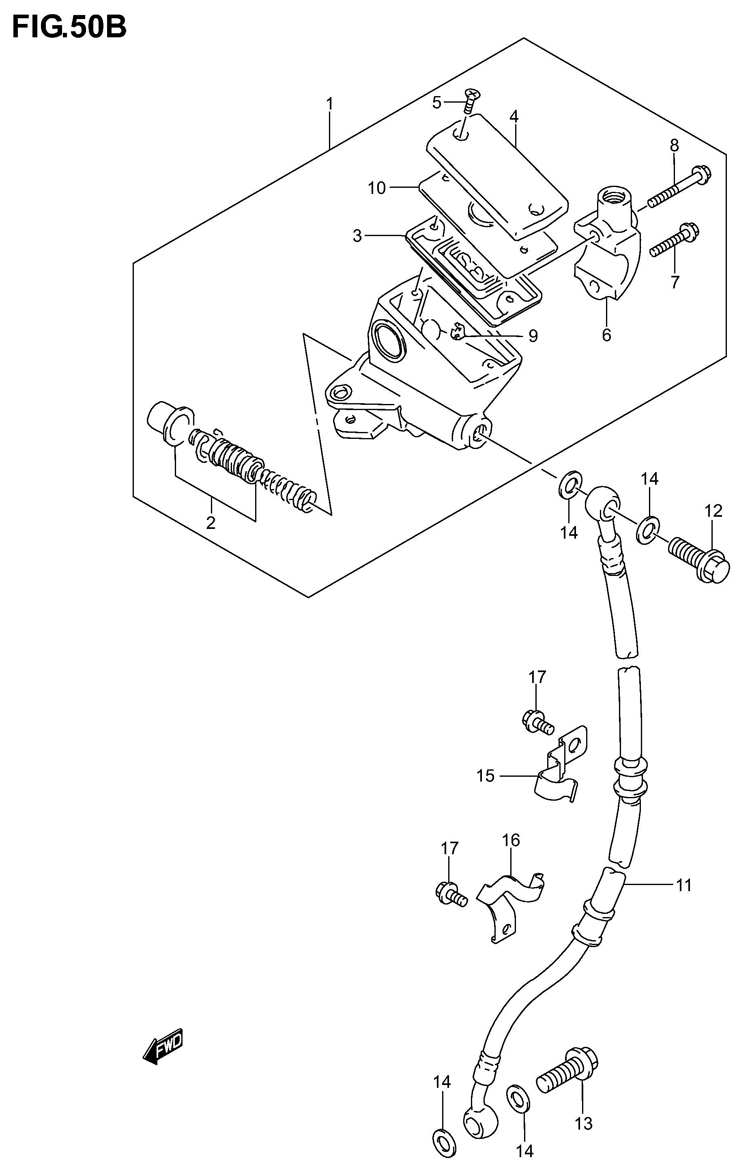 FIG.50B

1
5
4
8
10
3
7
9
6
2
14
14
12
17
15
17
16
11
FWD
14
14
13