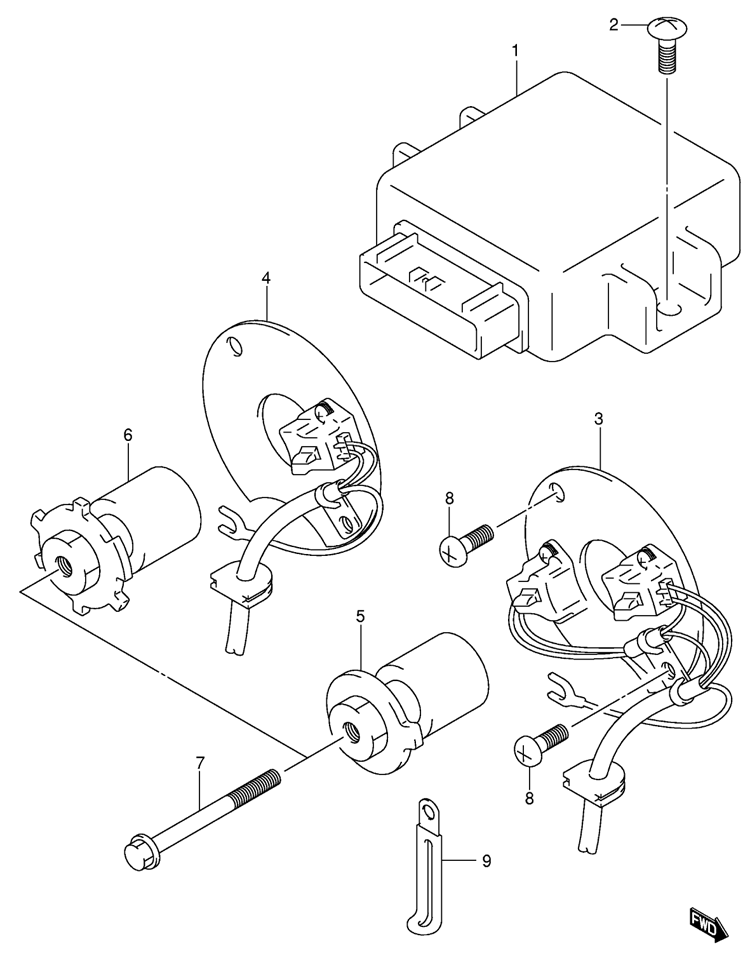 2
1
4
6
3
8
5
7
8
9
FWD