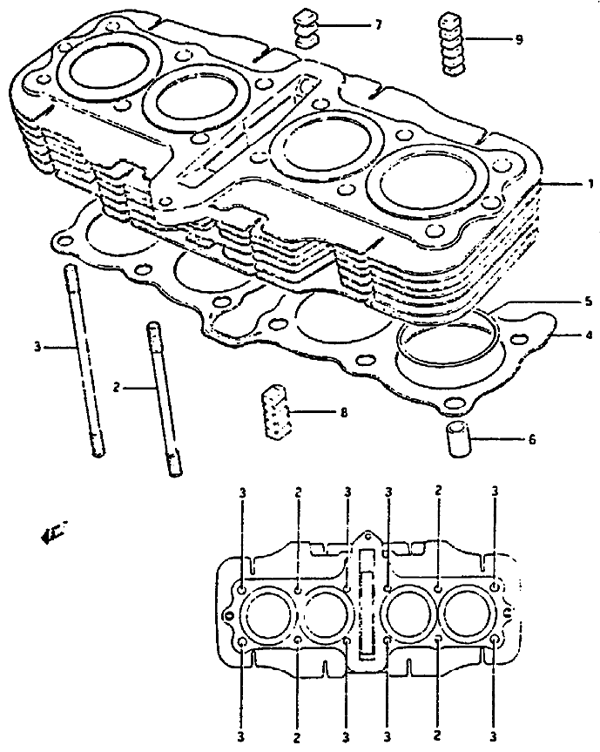 7
9
1
5
4
3
2
8
6
3
2
3
3
2
3
3
2
3
3
2
3