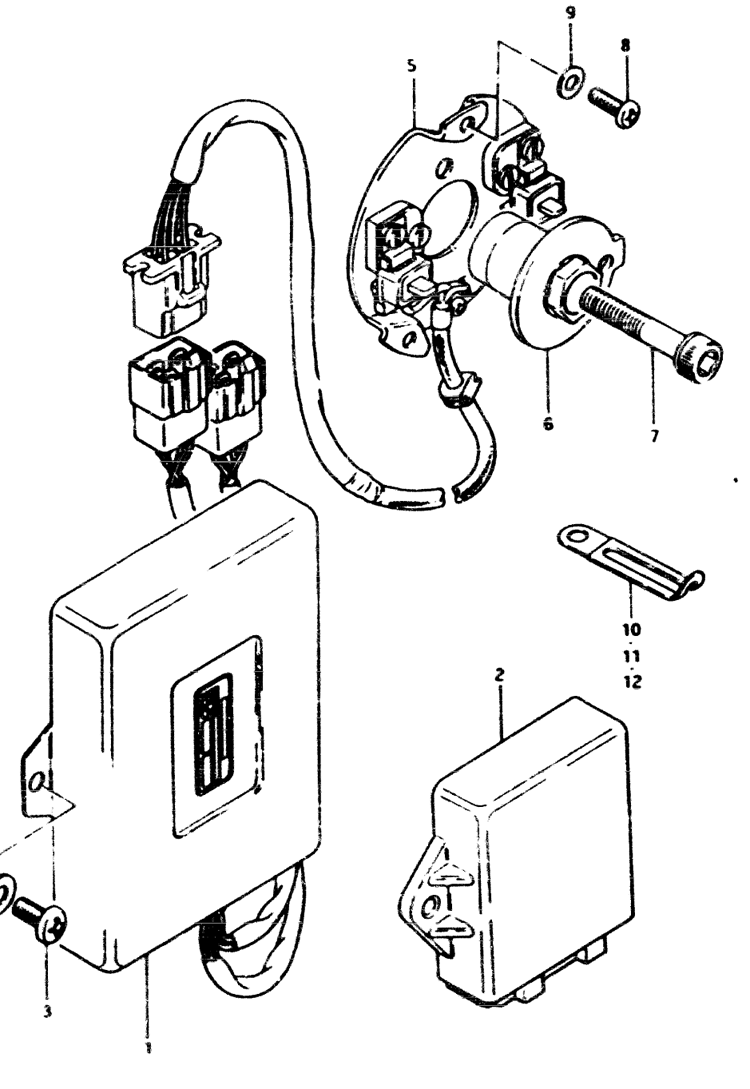 9
8
5
6
7
10
11
12
2
3
1