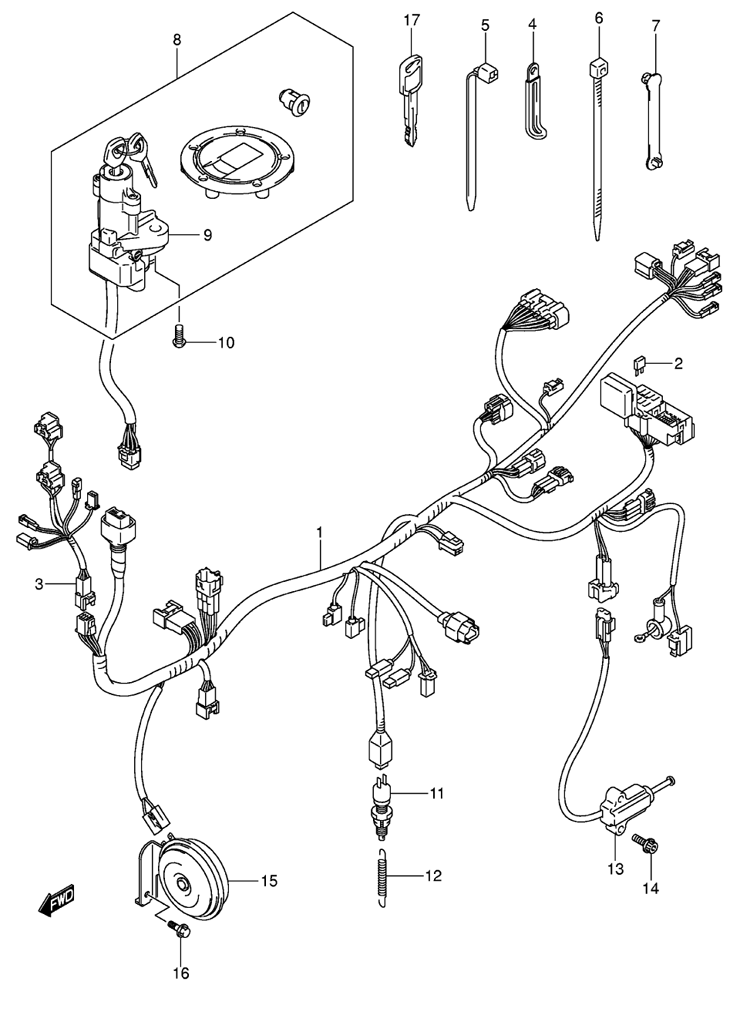 8
17
5
4
6
7
9
10
2
1
3
11
12
13
14
15
16
FWD