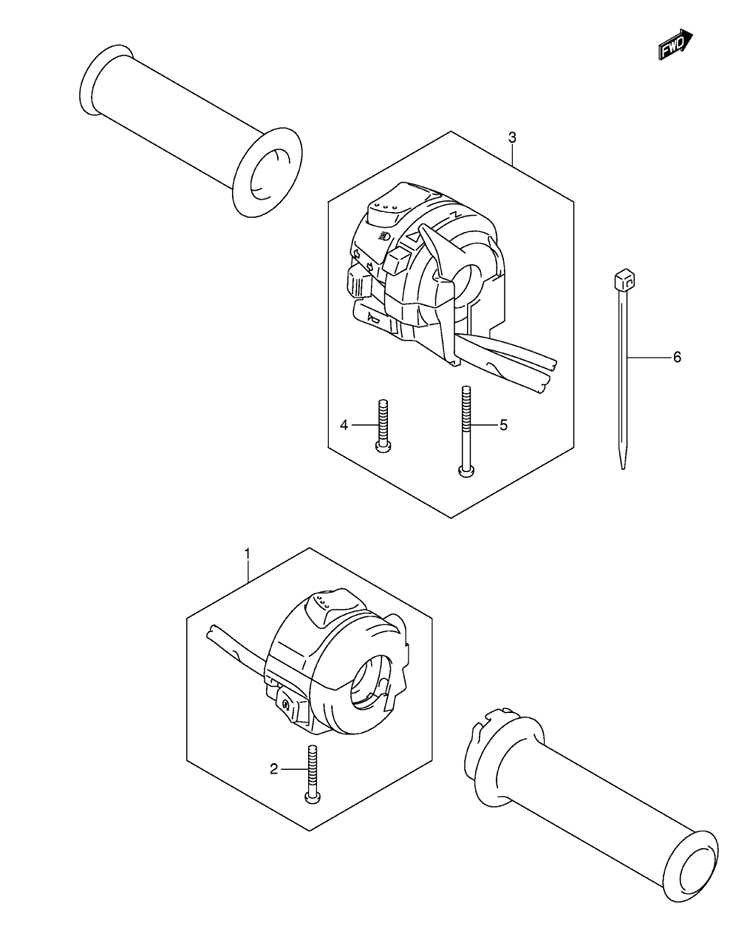 FWD
3
6
4
5
1
2