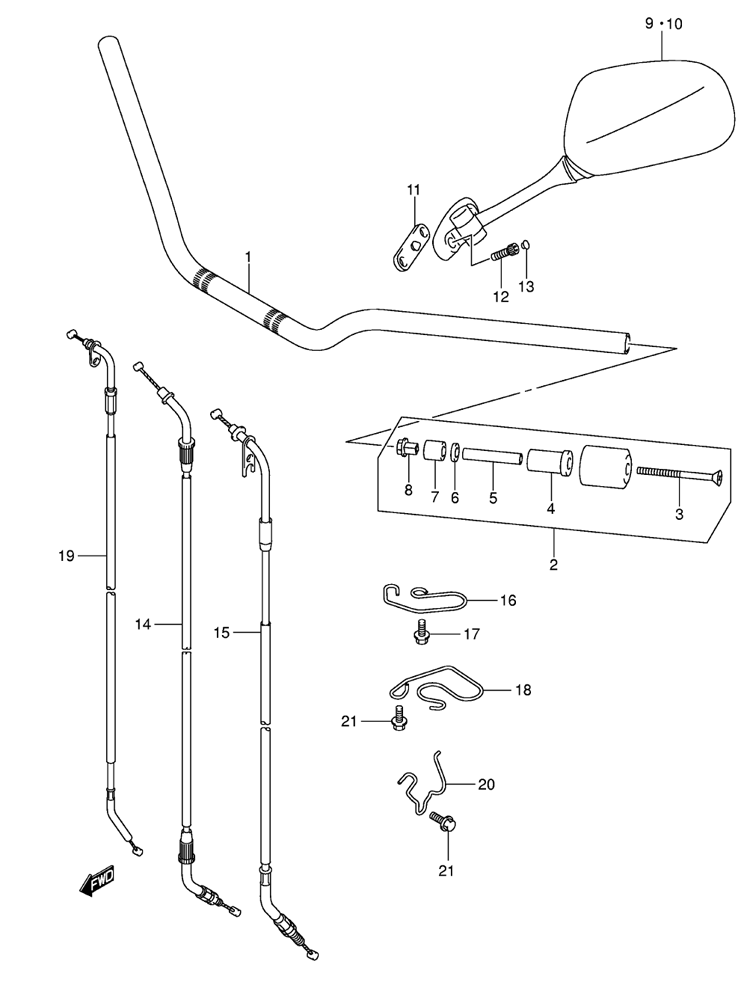 9 • 10

11

1

12

13

8

7

6

5

4

3

2

19

14

15

16

17

18

21

20

21

FWD