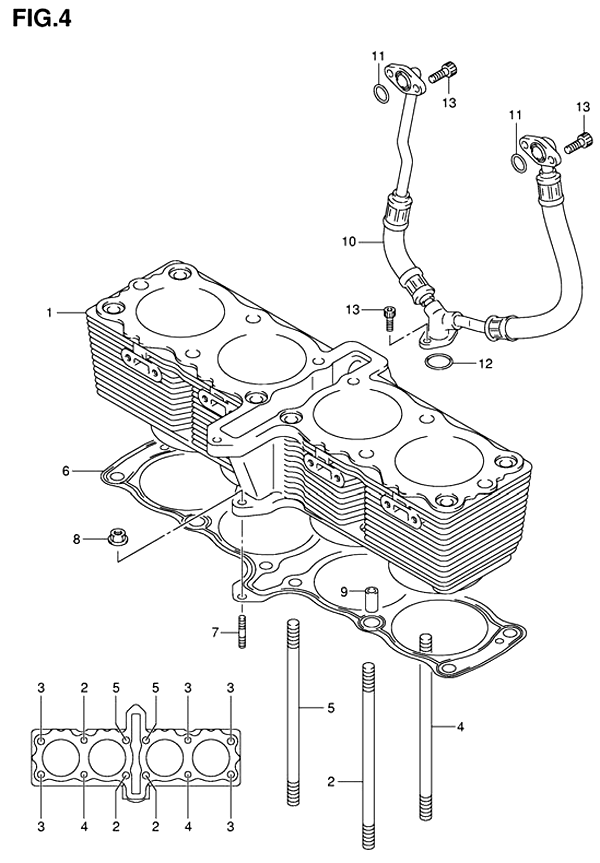 FIG.4

11
13
11
13
10
13
12
1
6
8
9
7
5
4
2
3 2 5 5 3 3
3 4 2 2 4 3