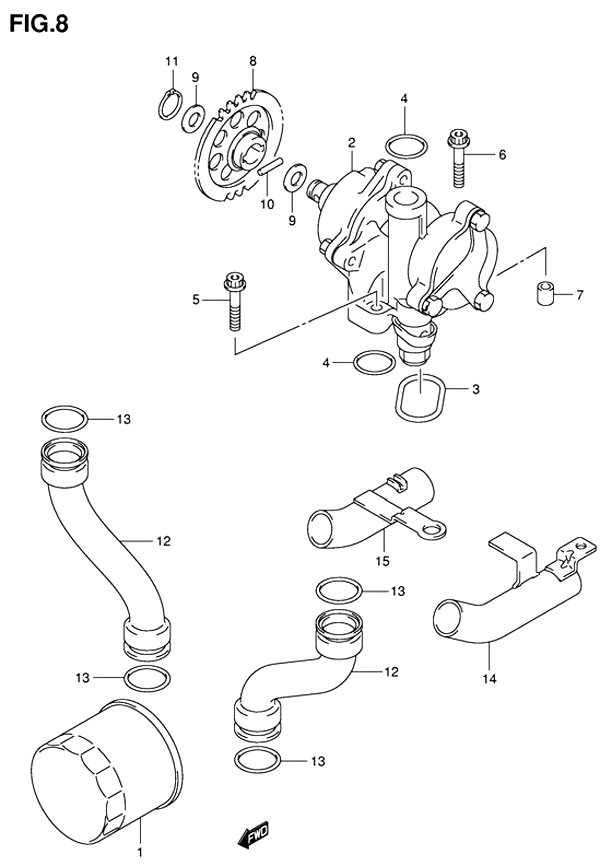 FIG.8

11
9
8
4
2
6
10
9
5
7
4
3
13
12
15
13
14
13
12
13
1
FWD