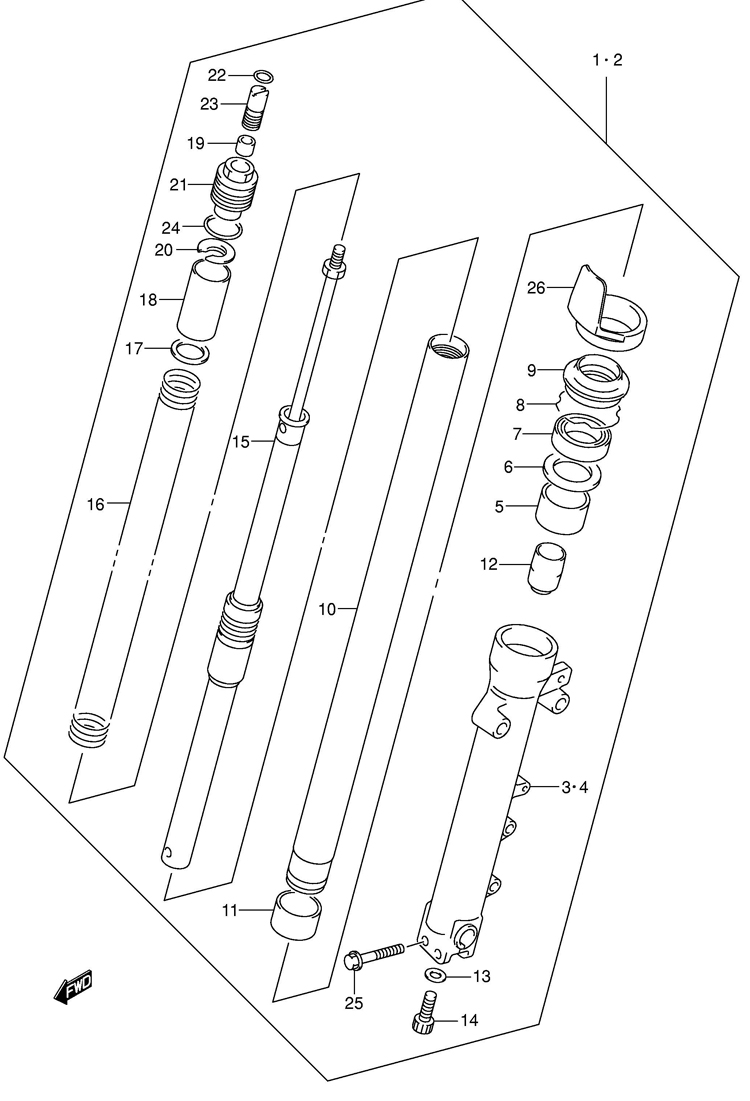 1・2
22
23
19
21
24
20
18
17
16
15
10
26
9
8
7
6
5
12
3・4
11
25
13
14
FWD