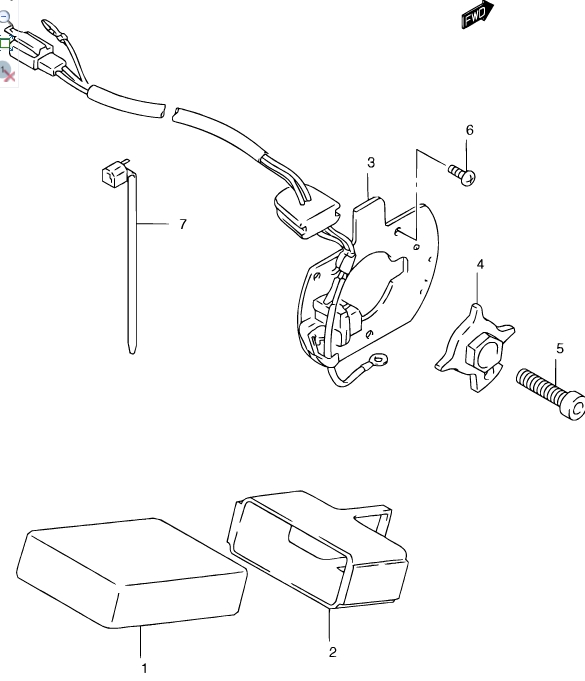 FWD
6
3
7
4
5
1
2