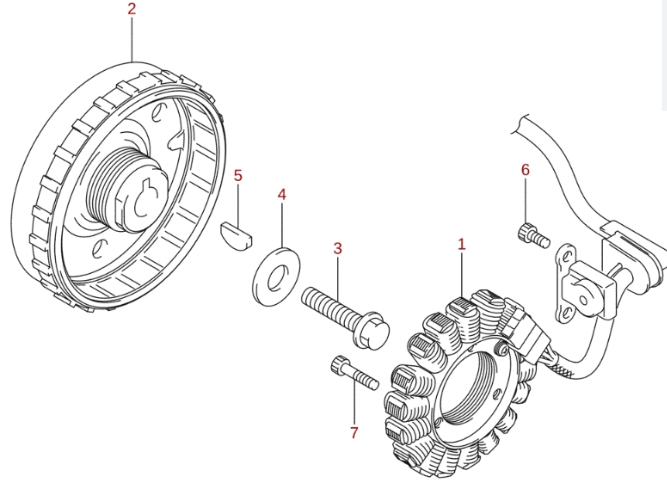 2
5
4
3
1
6
7