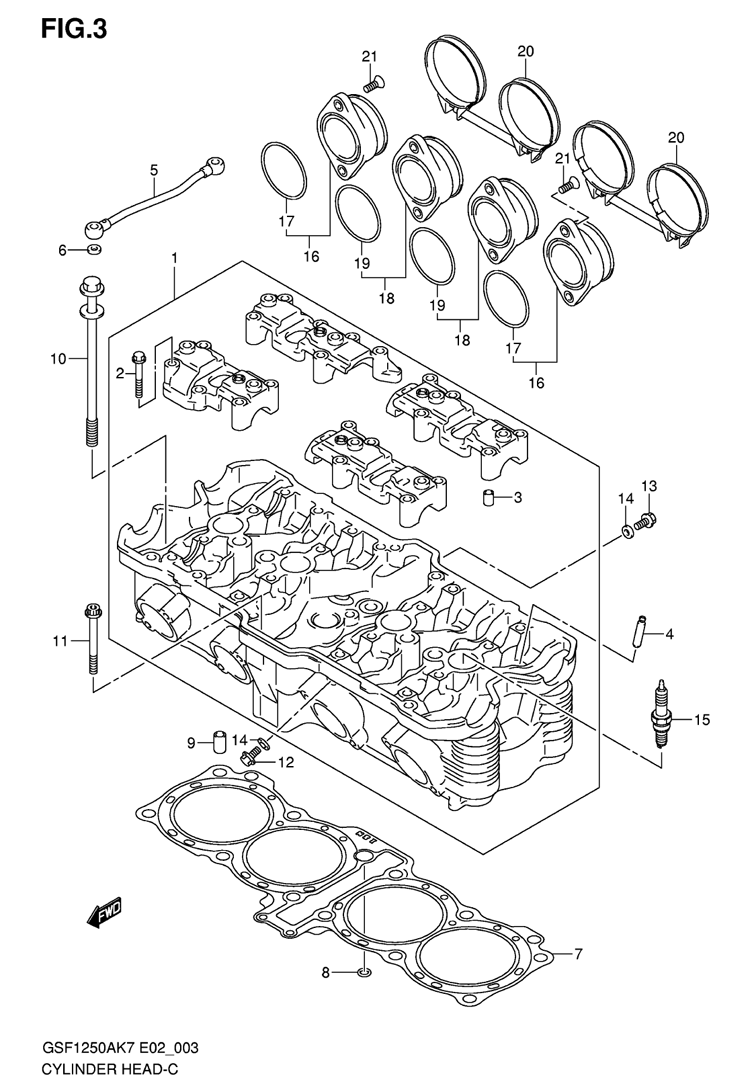 FIG.3

21
20
20
21
5
17
16
19
18
19
18
17
16
6
1
10
2
3
14
13
11
4
15
9
14
12
FWD
7
8

GSF1250AK7 E02_003
CYLINDER HEAD-C