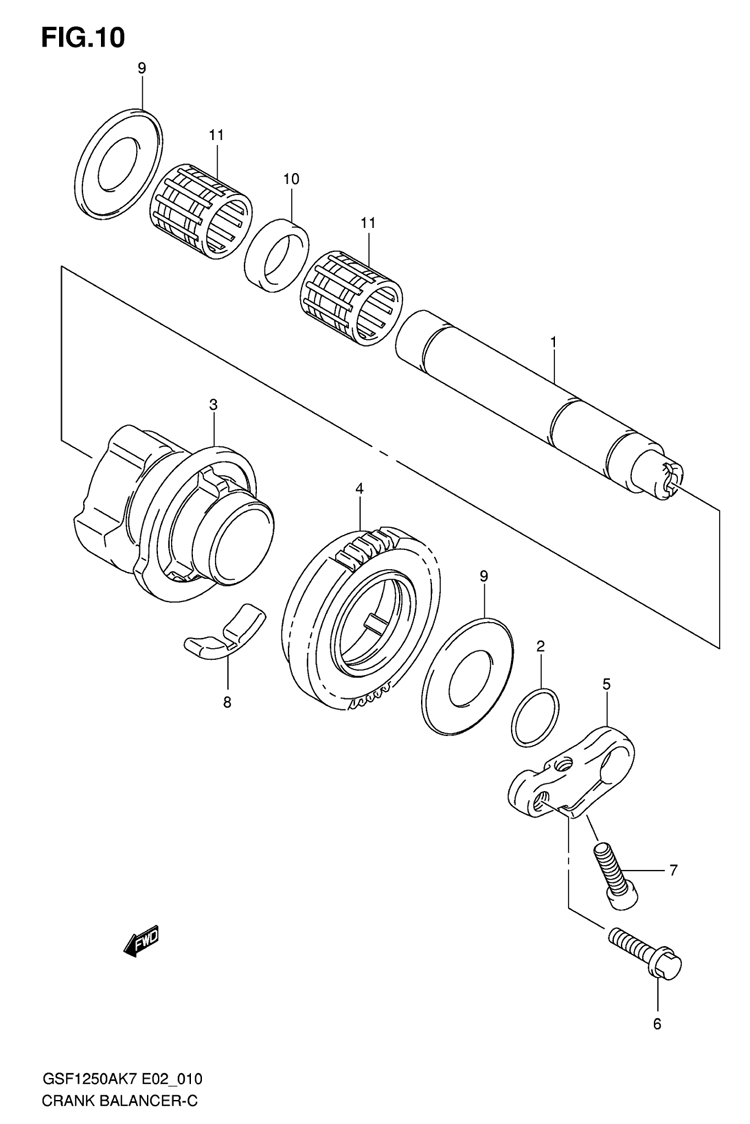 FIG.10

9

11

10

11

1

3

4

9

2

5

8

7

FWD

6

GSF1250AK7 E02_010
CRANK BALANCER-C