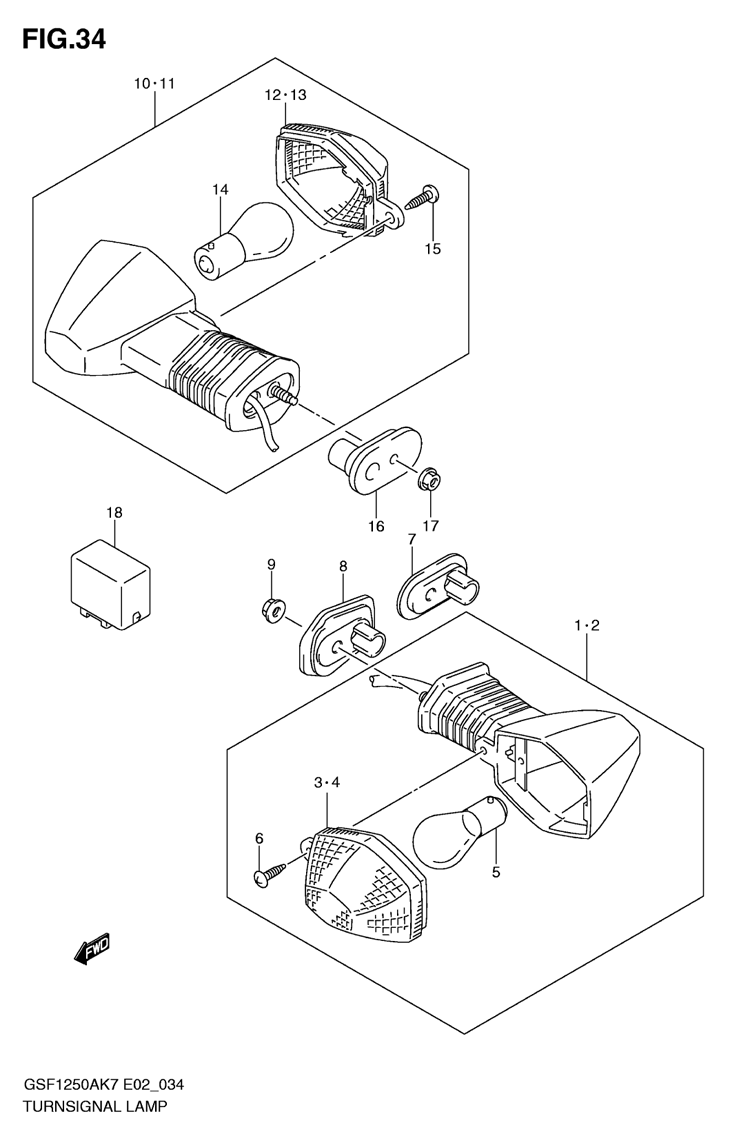 FIG.34

10·11

12·13

14

15

16

17

18

9

8

7

1·2

3·4

6

5

FWD

GSF1250AK7 E02_034
TURNSIGNAL LAMP