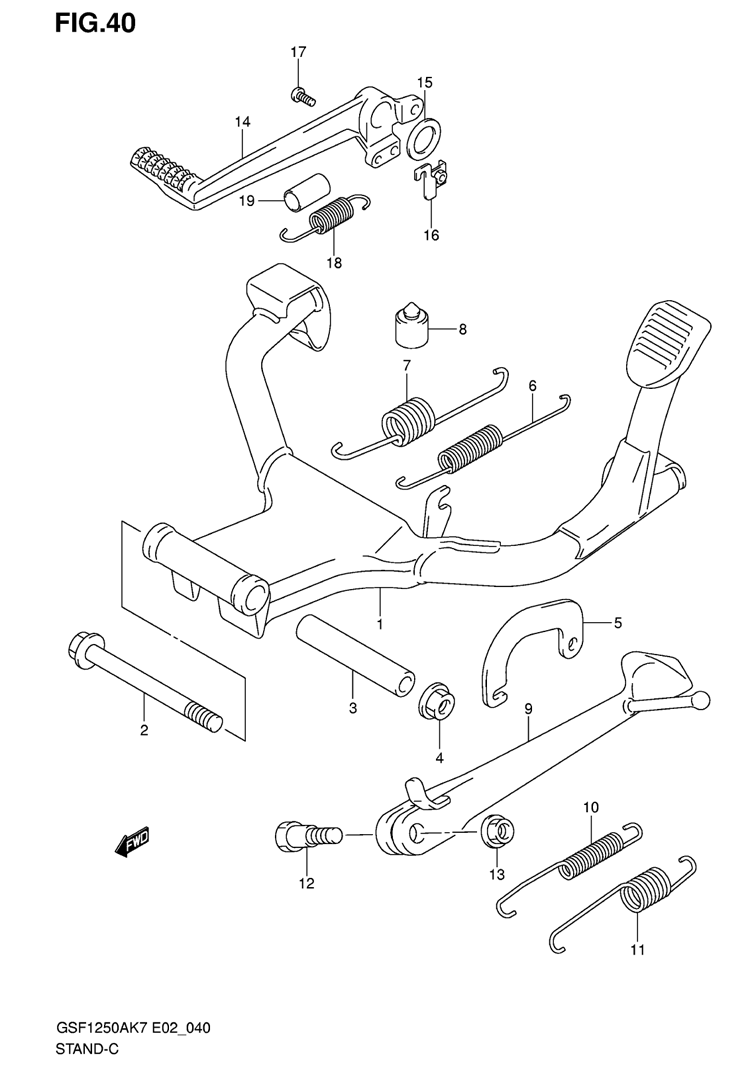 FIG.40

17
15
14
19
16
18
8
7
6
1
5
2
3
4
9
FWD
10
12
13
11

GSF1250AK7 E02_040
STAND-C