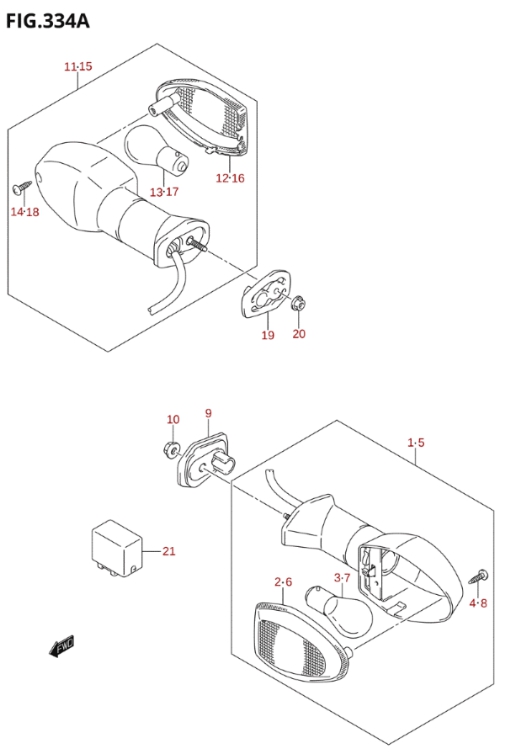 FIG.334A

11·15

12·16

13·17

14·18

19

20

10

9

1·5

21

2·6

3·7

4·8

FWD