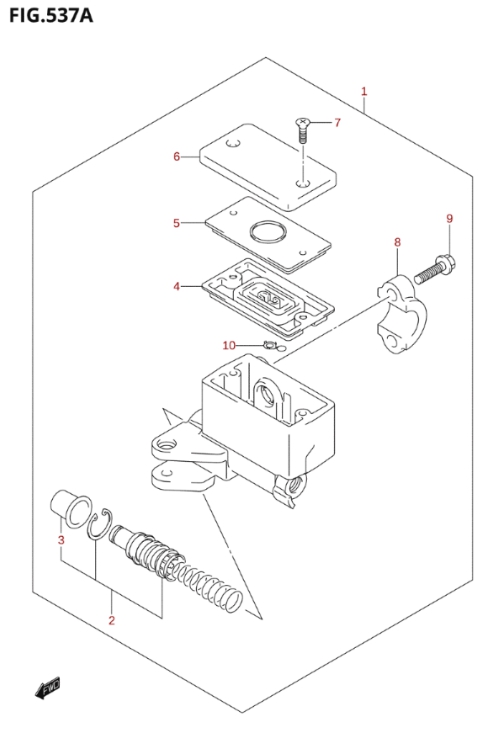 FIG.537A

1
7
6
9
5
8
4
10
3
2
FWD