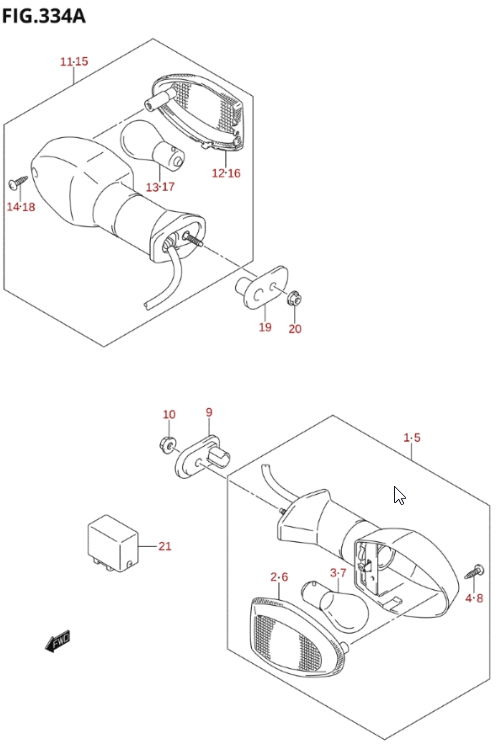 FIG.334A

11·15

12·16

13·17

14·18

19

20

10

9

1·5

21

2·6

3·7

4·8

FWD