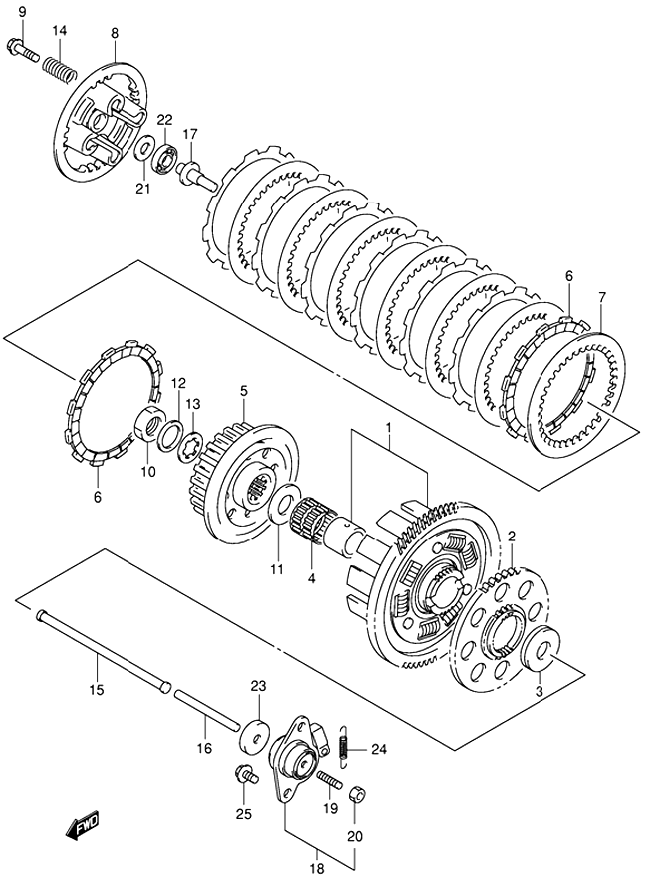 9
14
8
22
17
21
6
7
12
13
5
10
6
1
2
11
4
3
15
23
16
24
25
19
20
18
FWD