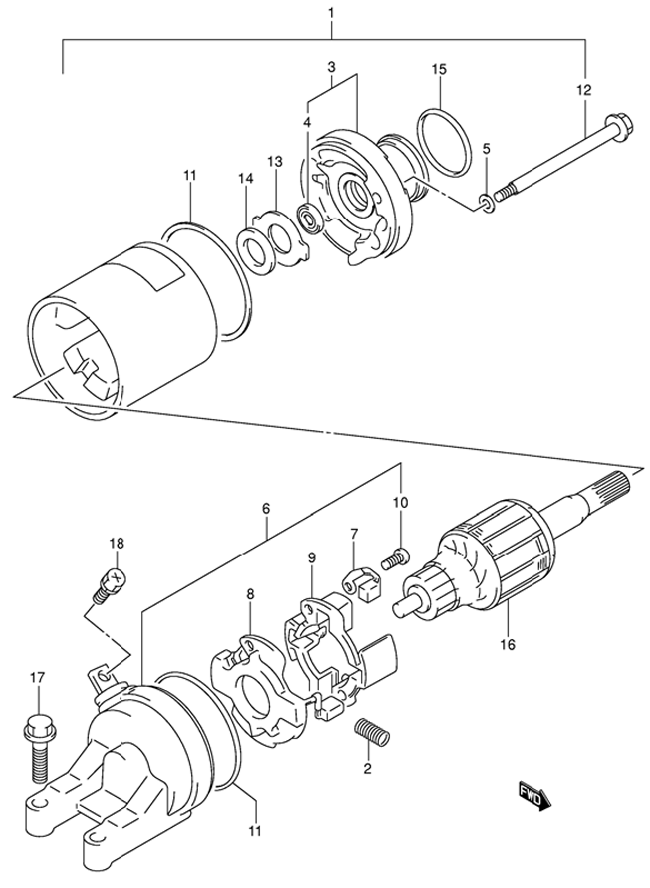 1
3
15
12
4
5
11
14
13
6
10
18
7
9
8
16
17
2
11
FWD