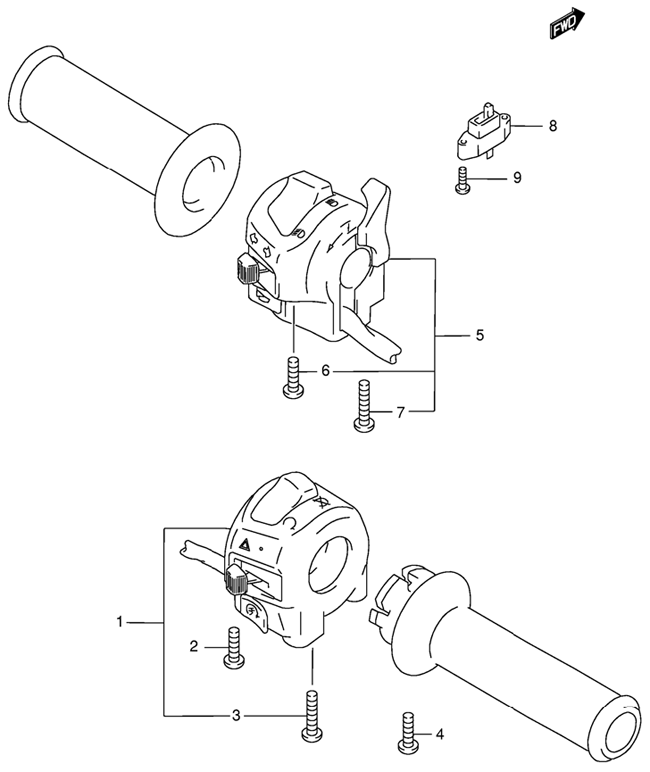 FWD

8

9

5

6

7

1

2

3

4