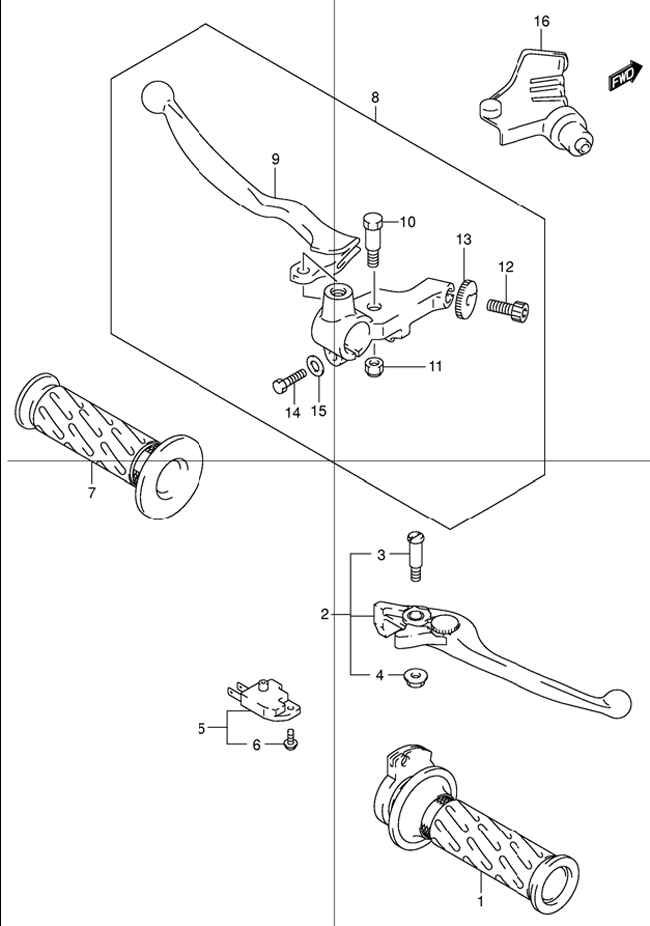 16
FWD
8
9
10
13
12
11
14
15
7
3
2
4
5
6
1